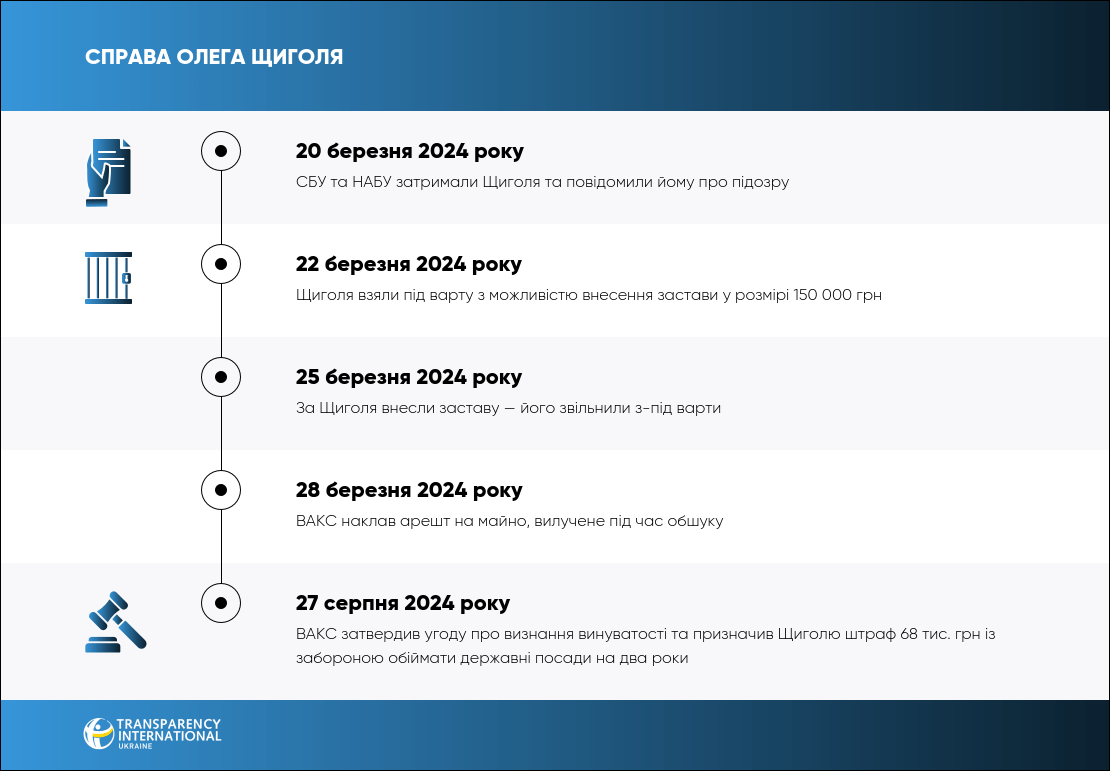 СПРАВА ОЛЕГА ЩИГОЛЯ

20 березня 2024 року
СБУ та НАБУ затримали Щиголя та повідомили йому про підозру

22 березня 2024 року
Щиголя взяли під варту з можливістю внесення застави у розмірі 150 000 грн

25 березня 2024 року
За Щиголя внесли заставу — його звільнили з-під варти

28 березня 2024 року
ВАКС наклав арешт на майно, вилучене під час обшуку

27 серпня 2024 року
ВАКС затвердив угоду про визнання винуватості та призначив Щиголю штраф 68 тис. грн із забороною обіймати державні посади на два роки

TRANSPARENCY INTERNATIONAL UKRAINE