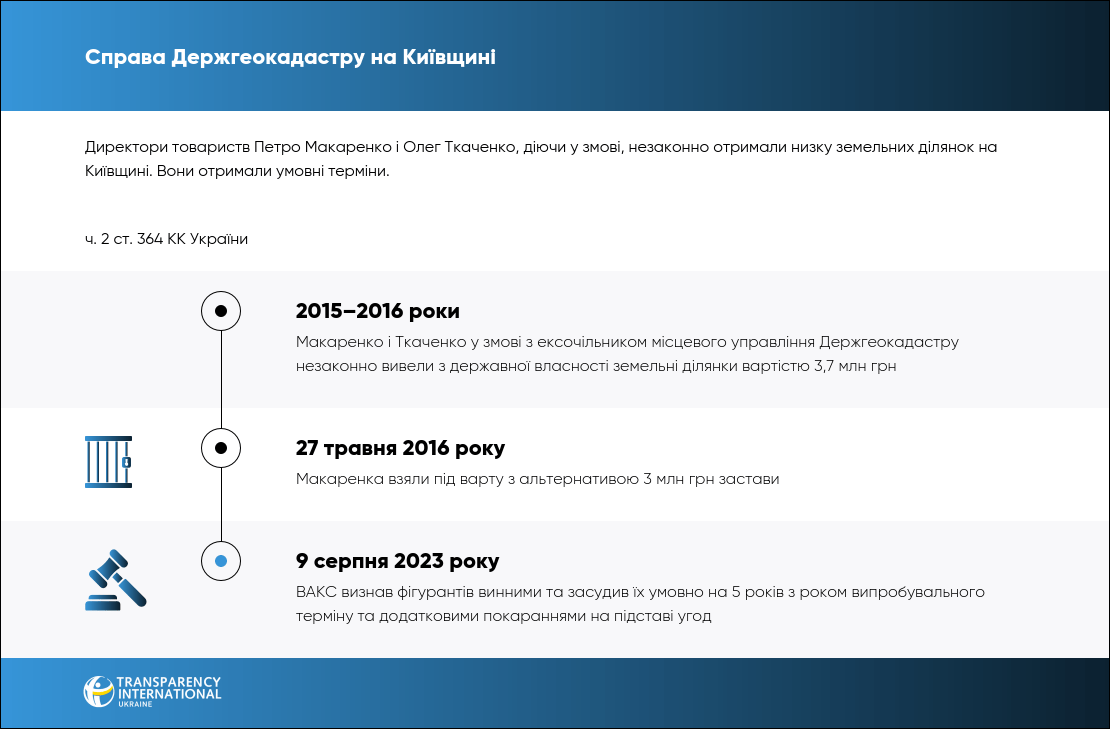 Справа Держгеокадастру на Київщині

Директори товариств Петро Макаренко і Олег Ткаченко, діючи у змові, незаконно отримали низку земельних ділянок на Київщині. Вони отримали умовні терміни.

ч. 2 ст. 364 КК України

2015–2016 роки
Макаренко і Ткаченко у змові з ексочільником місцевого управління Держгеокадастру незаконно вивели з державної власності земельні ділянки вартістю 3,7 млн грн

27 травня 2016 року
Макаренка взяли під варту з альтернативою 3 млн грн застави

9 серпня 2023 року
ВАКС визнав фігурантів винними та засудив їх умовно на 5 років з роком випробувального терміну та додатковими покараннями на підставі угод

TRANSPARENCY INTERNATIONAL UKRAINE