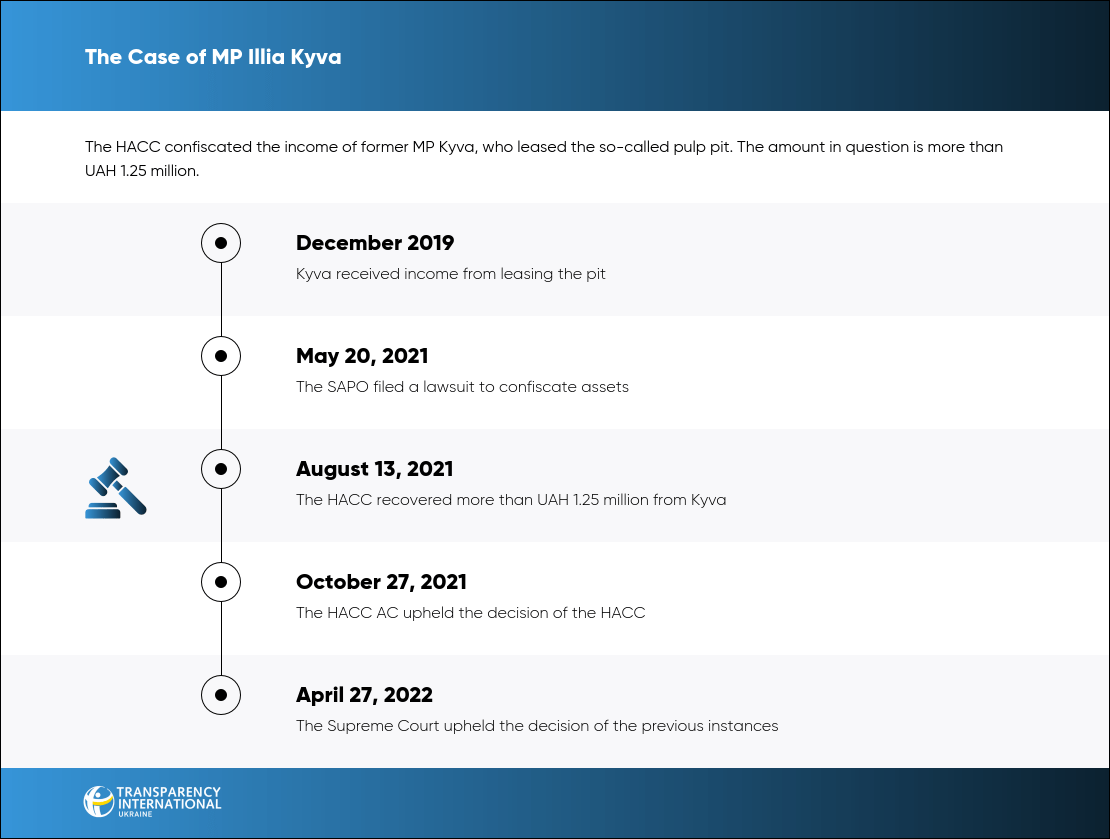 The Case of MP Illia Kyva

The HACC confiscated the income of former MP Kyva, who leased the so-called pulp pit. The amount in question is more than UAH 1.25 million.

December 2019
Kyva received income from leasing the pit

May 20, 2021
The SAPO filed a lawsuit to confiscate assets

August 13, 2021
The HACC recovered more than UAH 1.25 million from Kyva

October 27, 2021
The HACC AC upheld the decision of the HACC

April 27, 2022
The Supreme Court upheld the decision of the previous instances

TRANSPARENCY INTERNATIONAL UKRAINE