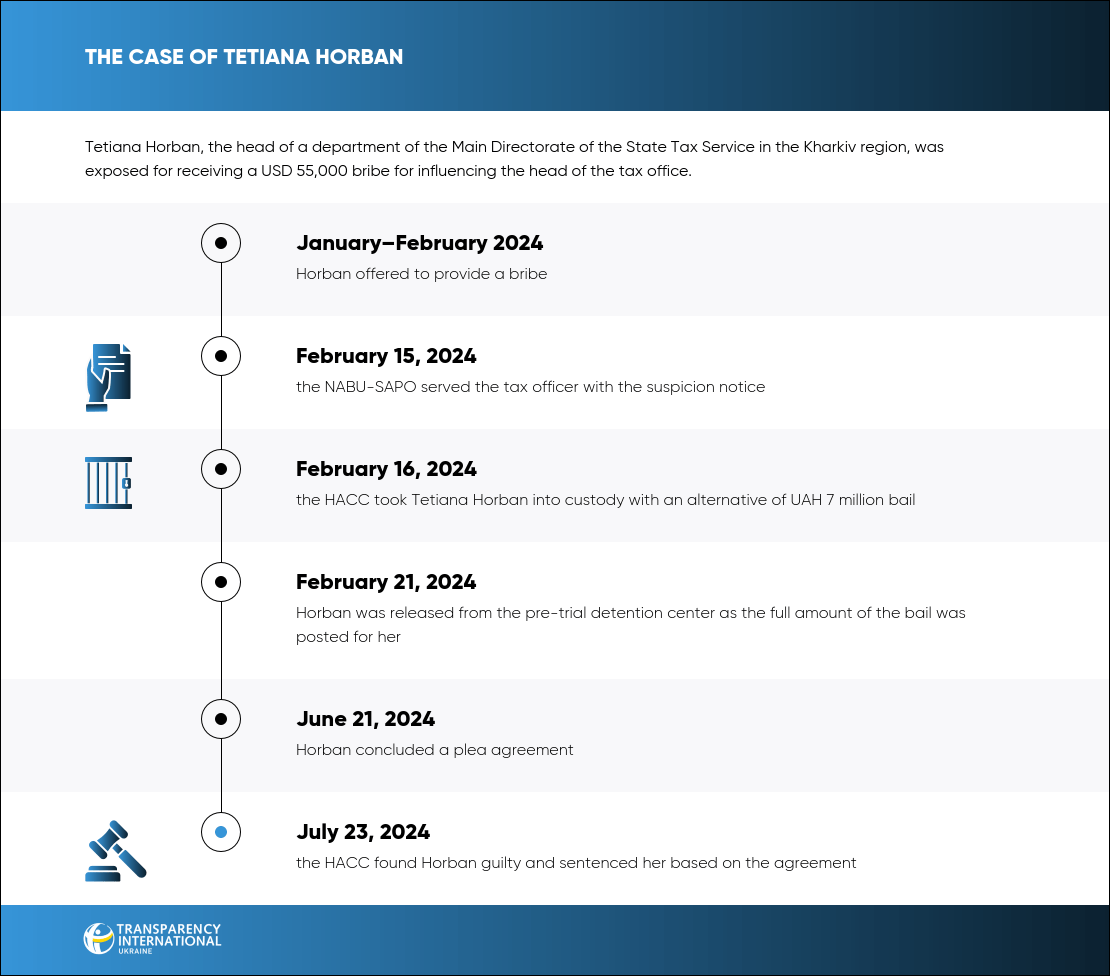 THE CASE OF TETIANA HORBAN

Tetiana Horban, the head of a department of the Main Directorate of the State Tax Service in the Kharkiv region, was exposed for receiving a USD 55,000 bribe for influencing the head of the tax office.

January–February 2024
Horban offered to provide a bribe

February 15, 2024
the NABU-SAPO served the tax officer with the suspicion notice

February 16, 2024
the HACC took Tetiana Horban into custody with an alternative of UAH 7 million bail

February 21, 2024
Horban was released from the pre-trial detention center as the full amount of the bail was posted for her

June 21, 2024
Horban concluded a plea agreement

July 23, 2024
the HACC found Horban guilty and sentenced her based on the agreement

TRANSPARENCY INTERNATIONAL UKRAINE