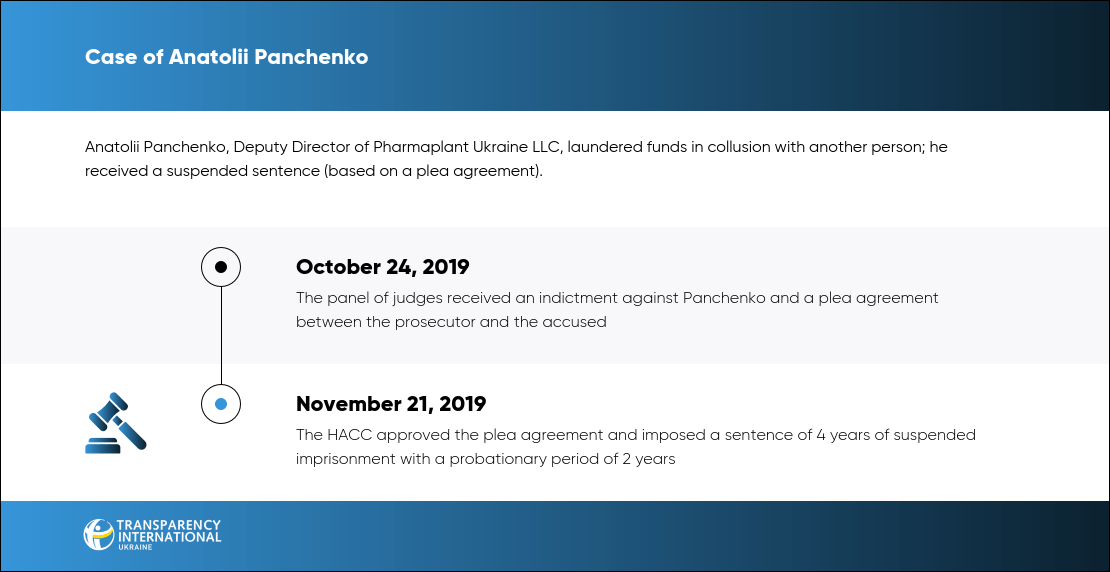 Case of Anatolii Panchenko

Anatolii Panchenko, Deputy Director of Pharmaplant Ukraine LLC, laundered funds in collusion with another person; he received a suspended sentence (based on a plea agreement).

October 24, 2019
The panel of judges received an indictment against Panchenko and a plea agreement between the prosecutor and the accused

November 21, 2019
The HACC approved the plea agreement and imposed a sentence of 4 years of suspended imprisonment with a probationary period of 2 years

TRANSPARENCY INTERNATIONAL UKRAINE