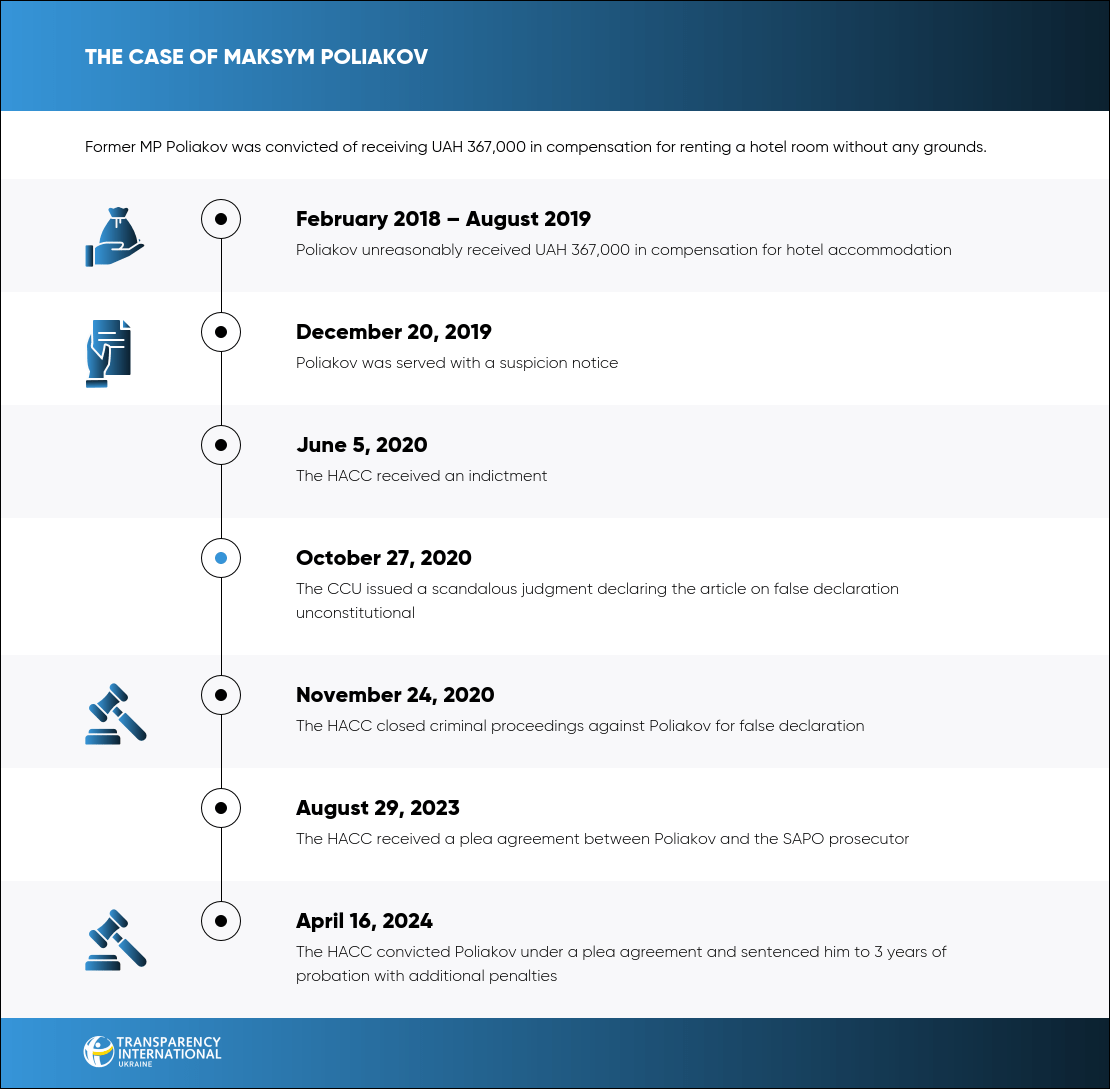 THE CASE OF MAKSYM POLIAKOV

Former MP Poliakov was convicted of receiving UAH 367,000 in compensation for renting a hotel room without any grounds.

February 2018 – August 2019
Poliakov unreasonably received UAH 367,000 in compensation for hotel accommodation

December 20, 2019
Poliakov was served with a suspicion notice

June 5, 2020
The HACC received an indictment

October 27, 2020
The CCU issued a scandalous judgment declaring the article on false declaration unconstitutional

November 24, 2020
The HACC closed criminal proceedings against Poliakov for false declaration

August 29, 2023
The HACC received a plea agreement between Poliakov and the SAPO prosecutor

April 16, 2024
The HACC convicted Poliakov under a plea agreement and sentenced him to 3 years of probation with additional penalties

TRANSPARENCY INTERNATIONAL UKRAINE